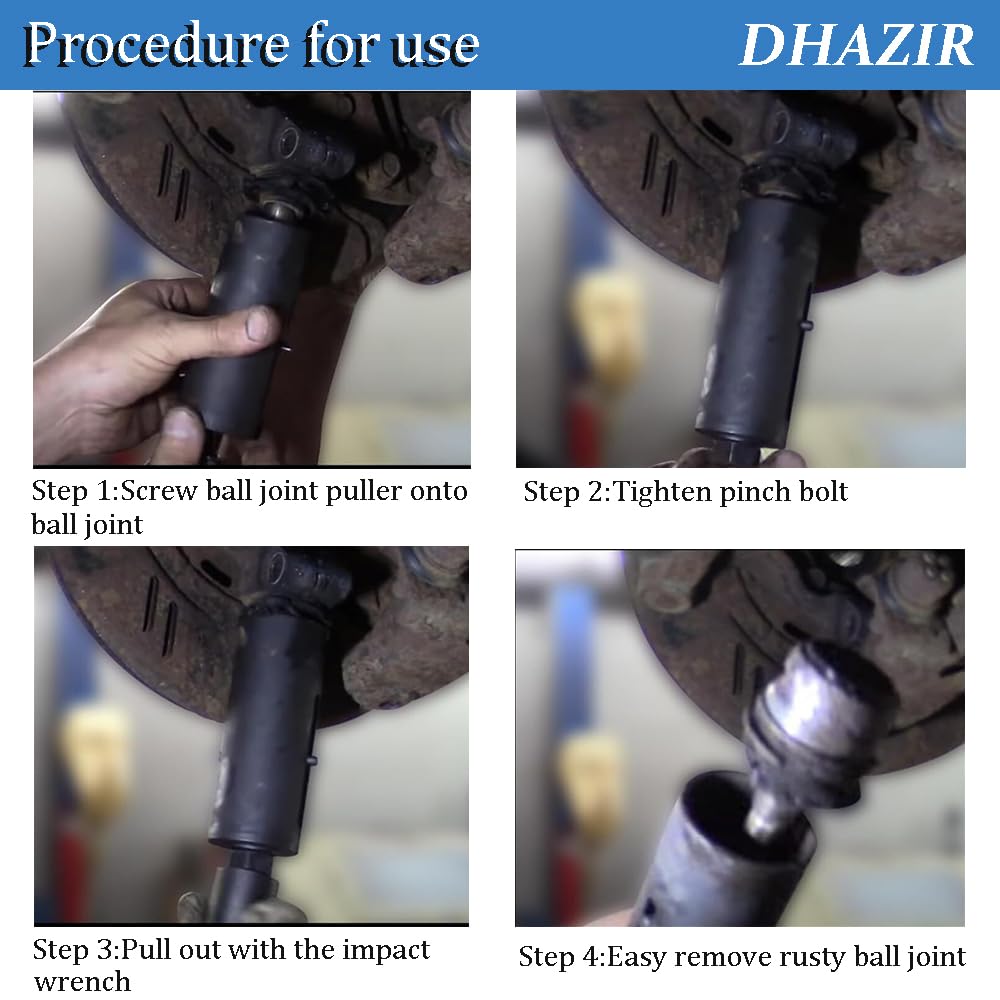 Procedure for use

DHAZIR

Step 1:Screw ball joint puller onto ball joint

Step 2:Tighten pinch bolt

Step 3:Pull out with the impact wrench

Step 4:Easy remove rusty ball joint