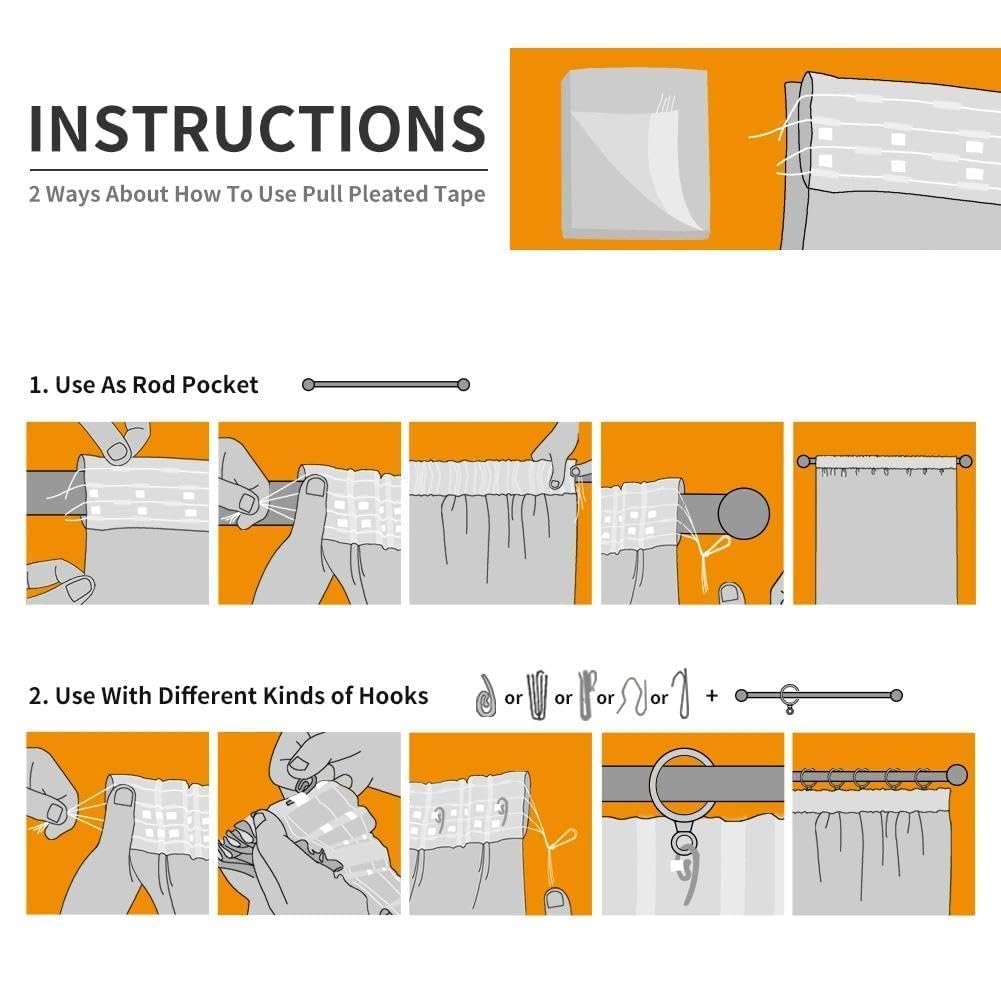 INSTRUCTIONS

2 Ways About How To Use Pull Pleated Tape

1. Use As Rod Pocket

2. Use With Different Kinds of Hooks or or or or +