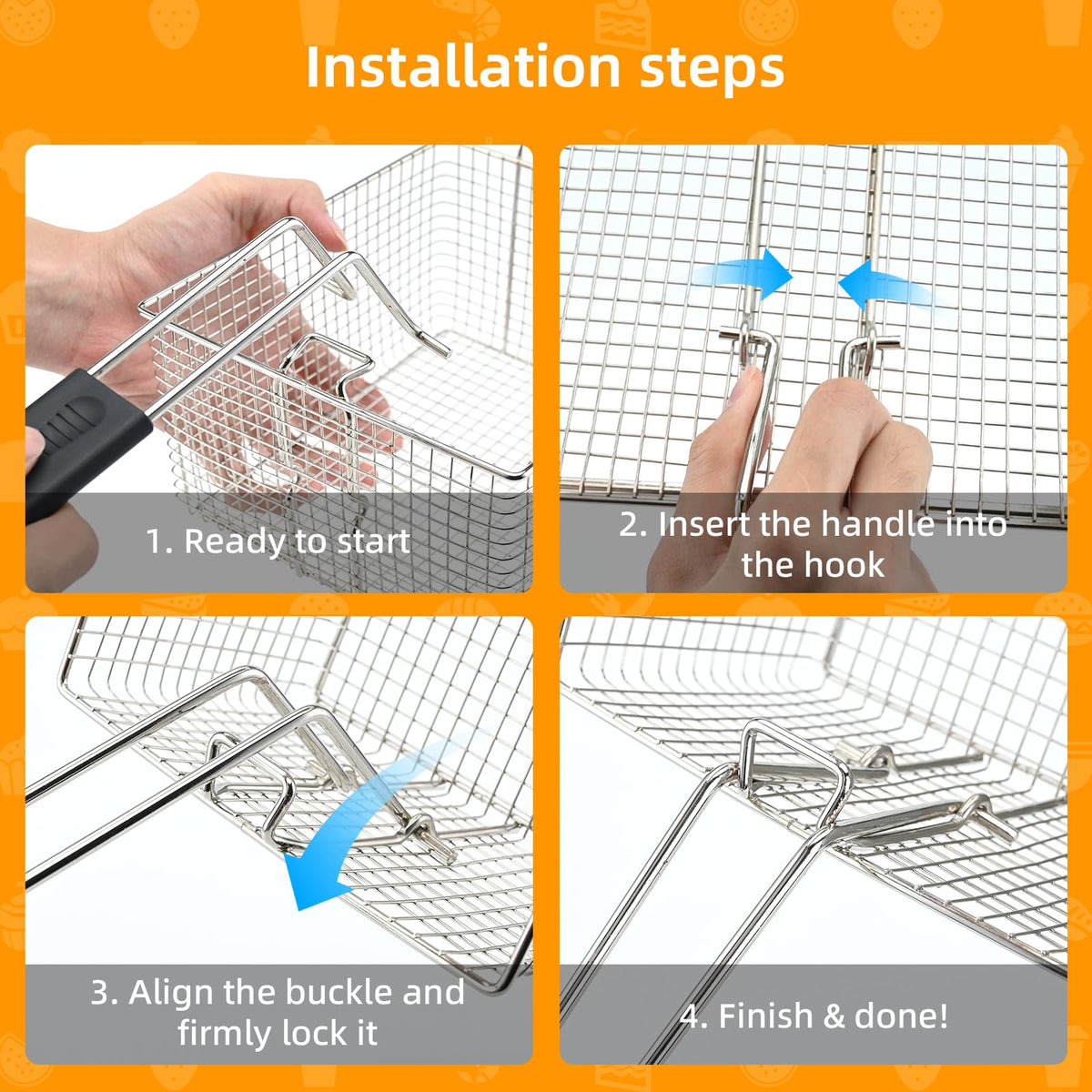 Installation steps

1. Ready to start

2. Insert the handle into the hook

3. Align the buckle and firmly lock it

4. Finish & done!